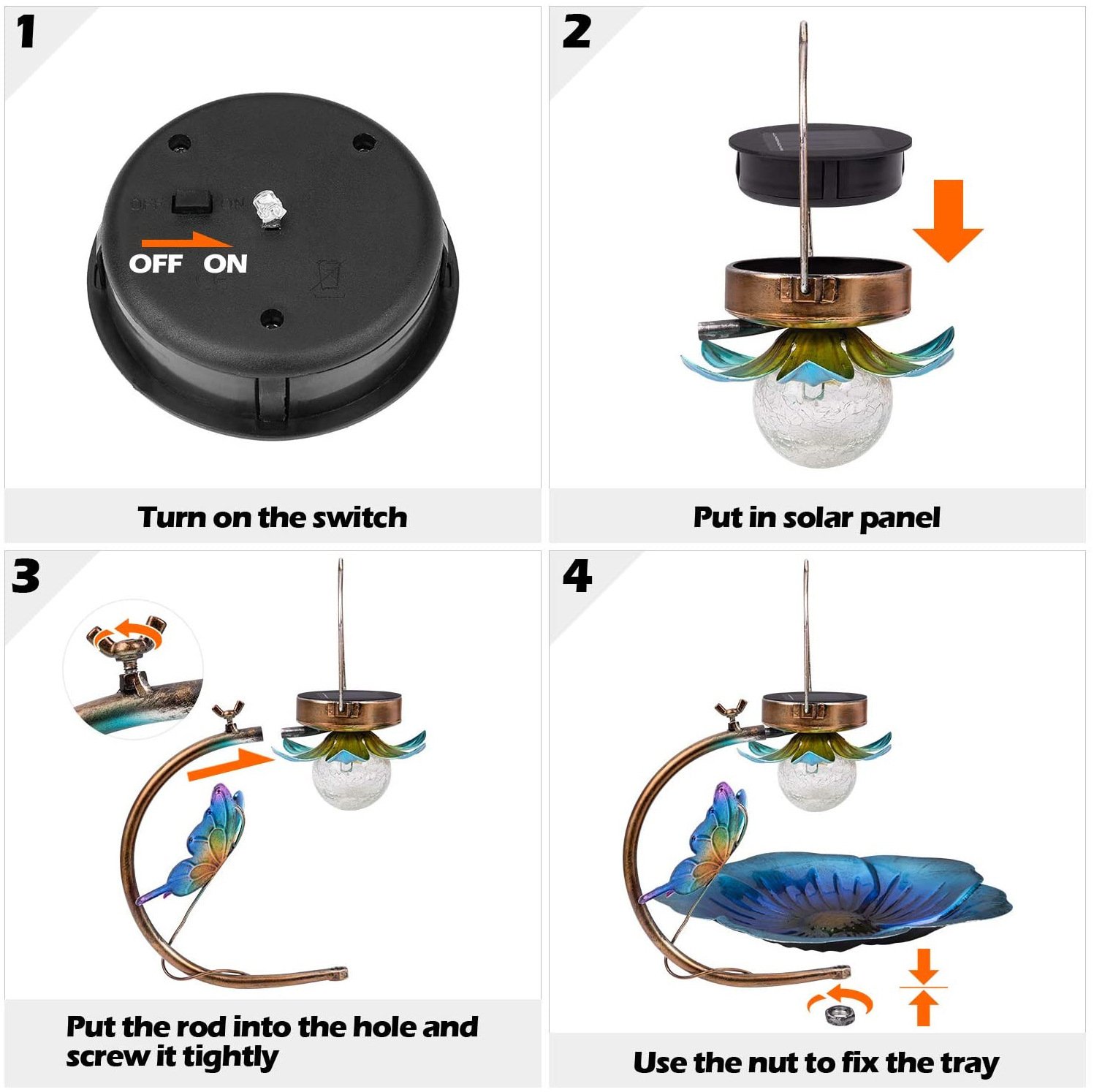 1

OFF ON

Turn on the switch

2

Put in solar panel

3

Put the rod into the hole and screw it tightly

4

Use the nut to fix the tray