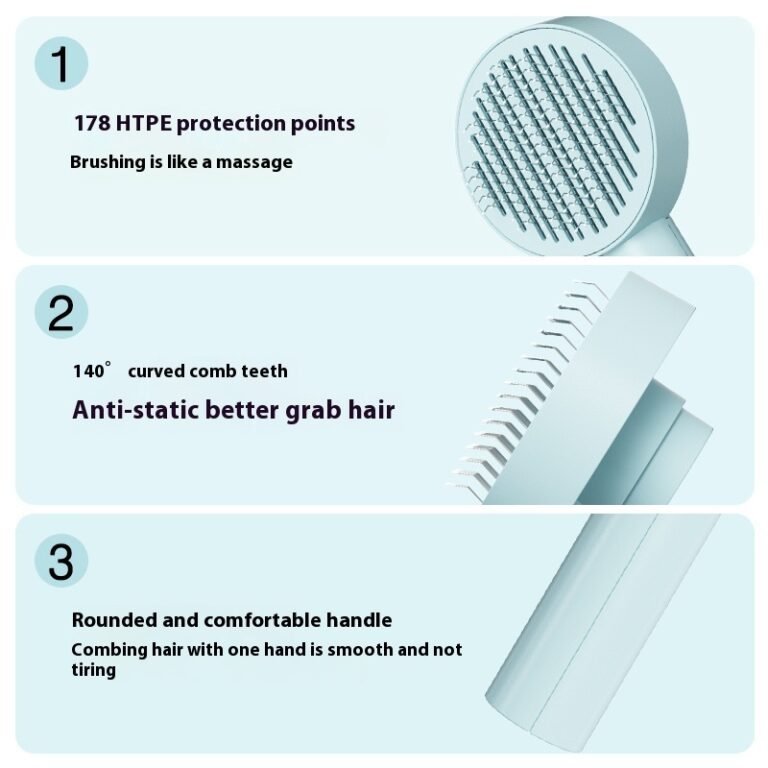 1

178 HTPE protection points

Brushing is like a massage

2

140° curved comb teeth

Anti-static better grab hair

3

Rounded and comfortable handle

Combing hair with one hand is smooth and not tiring